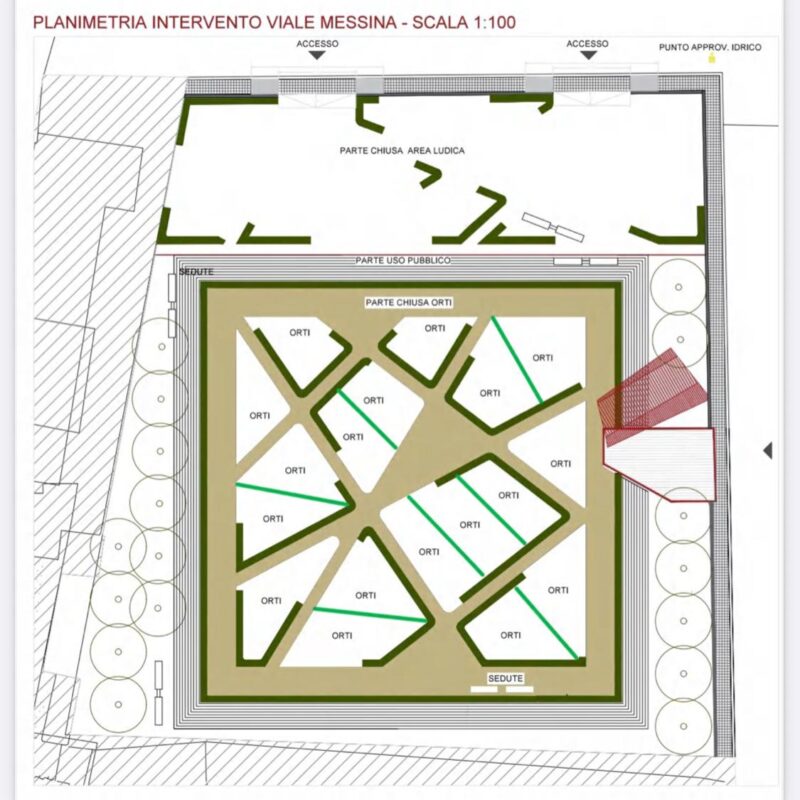 PLANIMETRIA INTERVENTO VIALE MESSINA - SCALA 1:100

ACCESSO

ACCESSO

PUNTO APPROV. IDRICO

PARTE CHIUSA AREA LUDICA

PARTE USO PUBBLICO

SEDUTE

PARTE CHIUSA ORTI

ORTI

ORTI

ORTI

ORTI

ORTI

ORTI

ORTI

ORTI

ORTI

ORTI

ORTI

ORTI

ORTI

ORTI

ORTI

ORTI

ORTI

ORTI

ORTI

SEDUTE